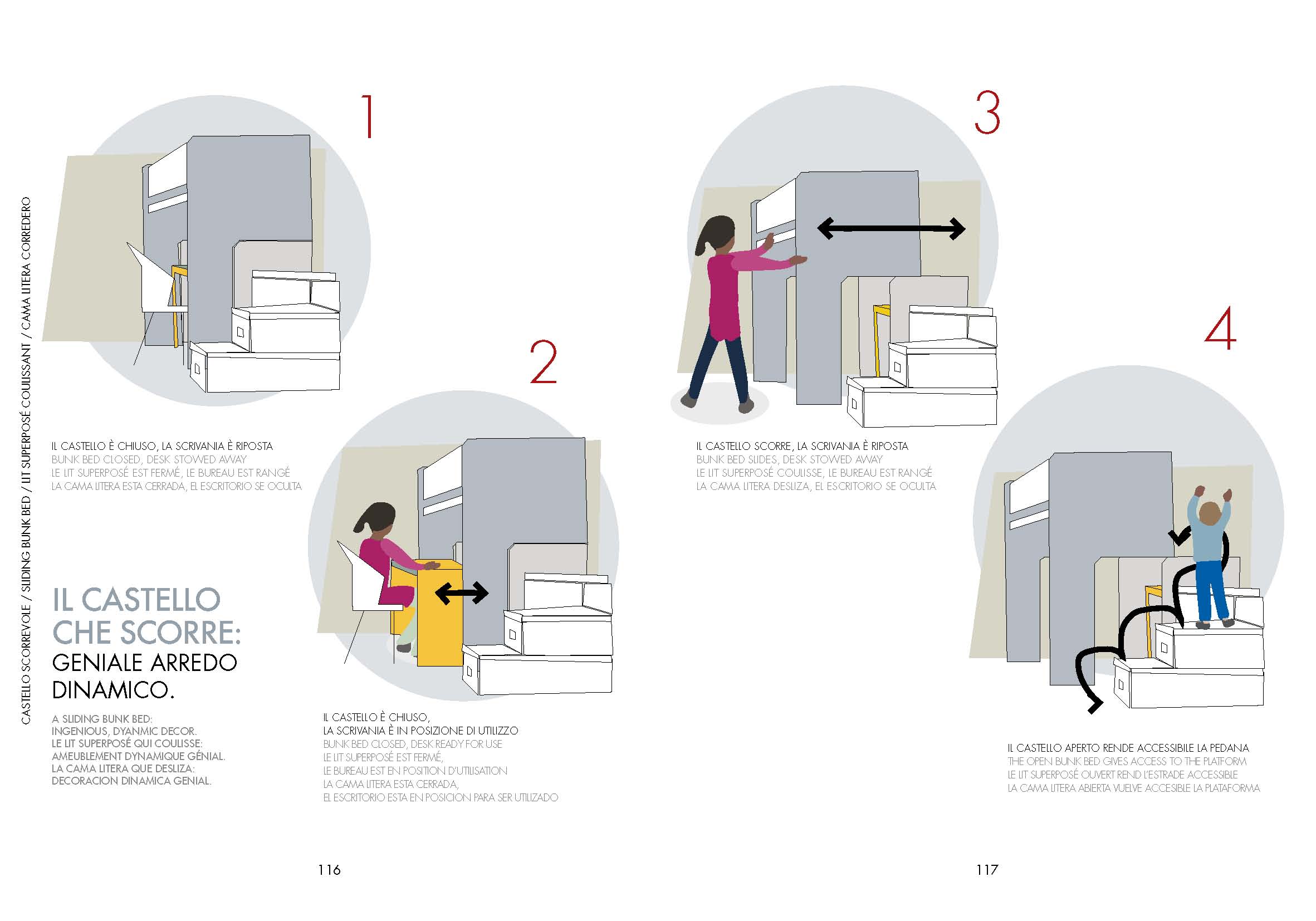 CASTELLO SCORREVOLE / SLIDING BUNK BED / LIT SUPERPOSÉ COULISSANT / CAMA LITERA CORREDERO

1

IL CASTELLO È CHIUSO, LA SCRIVANIA È RIPOSTA
BUNK BED CLOSED, DESK STOWED AWAY
LE LIT SUPERPOSÉ EST FERMÉ, LE BUREAU EST RANGÉ
LA CAMA LITERA ESTA CERRADA, EL ESCRITORIO SE OCULTA

IL CASTELLO CHE SCORRE:
GENIALE ARREDO DINAMICO.

A SLIDING BUNK BED:
INGENIOUS, DYANMIC DECOR.
LE LIT SUPERPOSÉ QUI COULISSE:
AMEUBLEMENT DYNAMIQUE GÉNIAL.
LA CAMA LITERA QUE DESLIZA:
DECORACION DINAMICA GENIAL.

2

IL CASTELLO È CHIUSO,
LA SCRIVANIA È IN POSIZIONE DI UTILIZZO
BUNK BED CLOSED, DESK READY FOR USE
LE LIT SUPERPOSÉ EST FERMÉ,
LE BUREAU EST EN POSITION D'UTILISATION
LA CAMA LITERA ESTA CERRADA,
EL ESCRITORIO ESTA EN POSICION PARA SER UTILIZADO

116

3

IL CASTELLO SCORRE, LA SCRIVANIA È RIPOSTA
BUNK BED SLIDES, DESK STOWED AWAY
LE LIT SUPERPOSÉ COULISSE, LE BUREAU EST RANGÉ
LA CAMA LITERA DESLIZA, EL ESCRITORIO SE OCULTA

4

IL CASTELLO APERTO RENDE ACCESSIBILE LA PEDANA
THE OPEN BUNK BED GIVES ACCESS TO THE PLATFORM
LE LIT SUPERPOSÉ OUVERT REND L'ESTRADE ACCESSIBLE
LA CAMA LITERA ABIERTA VUELVE ACCESIBLE LA PLATAFORMA

117